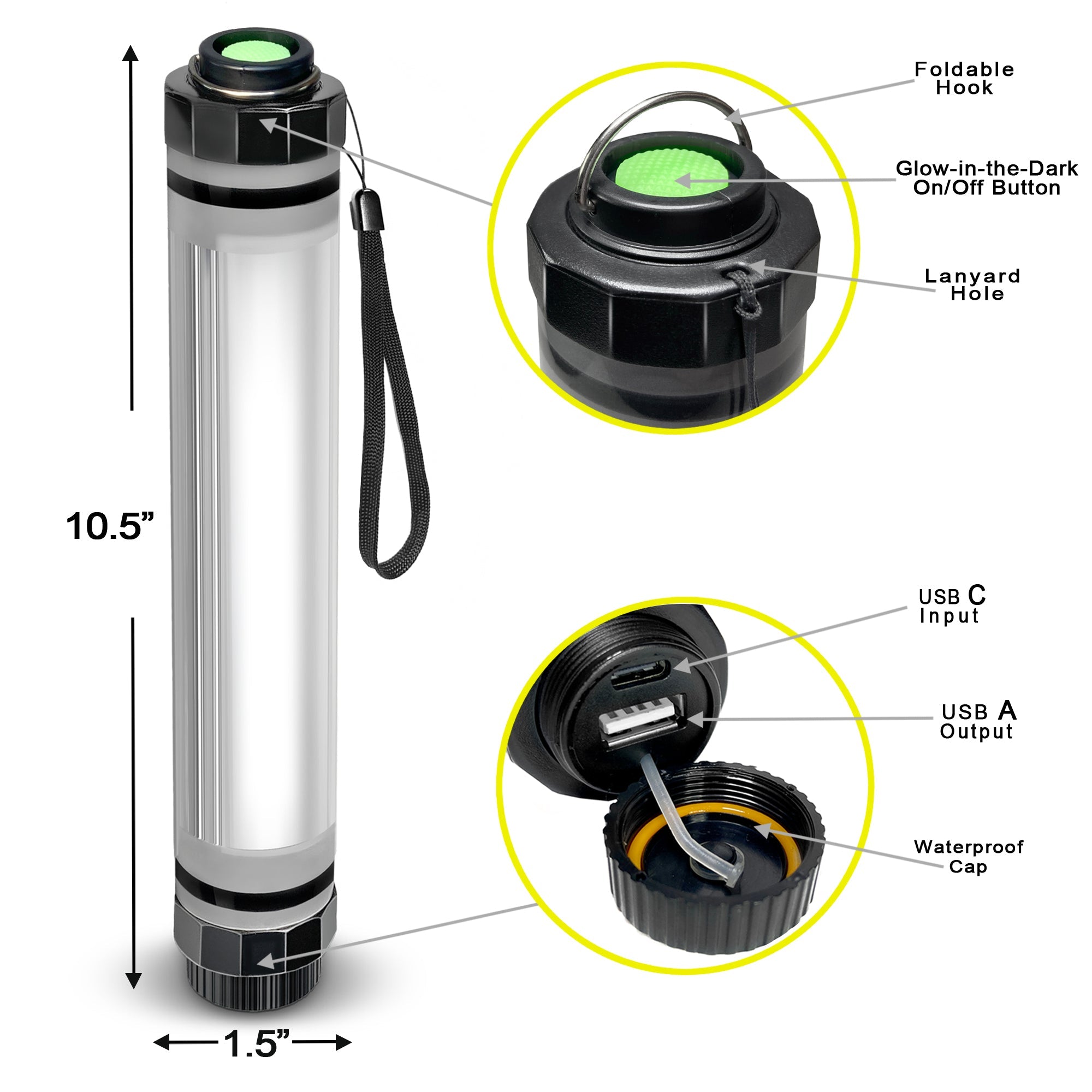 10.5”

1.5”

Foldable Hook

Glow-in-the-Dark On/Off Button

Lanyard Hole

USB C Input

USB A Output

Waterproof Cap