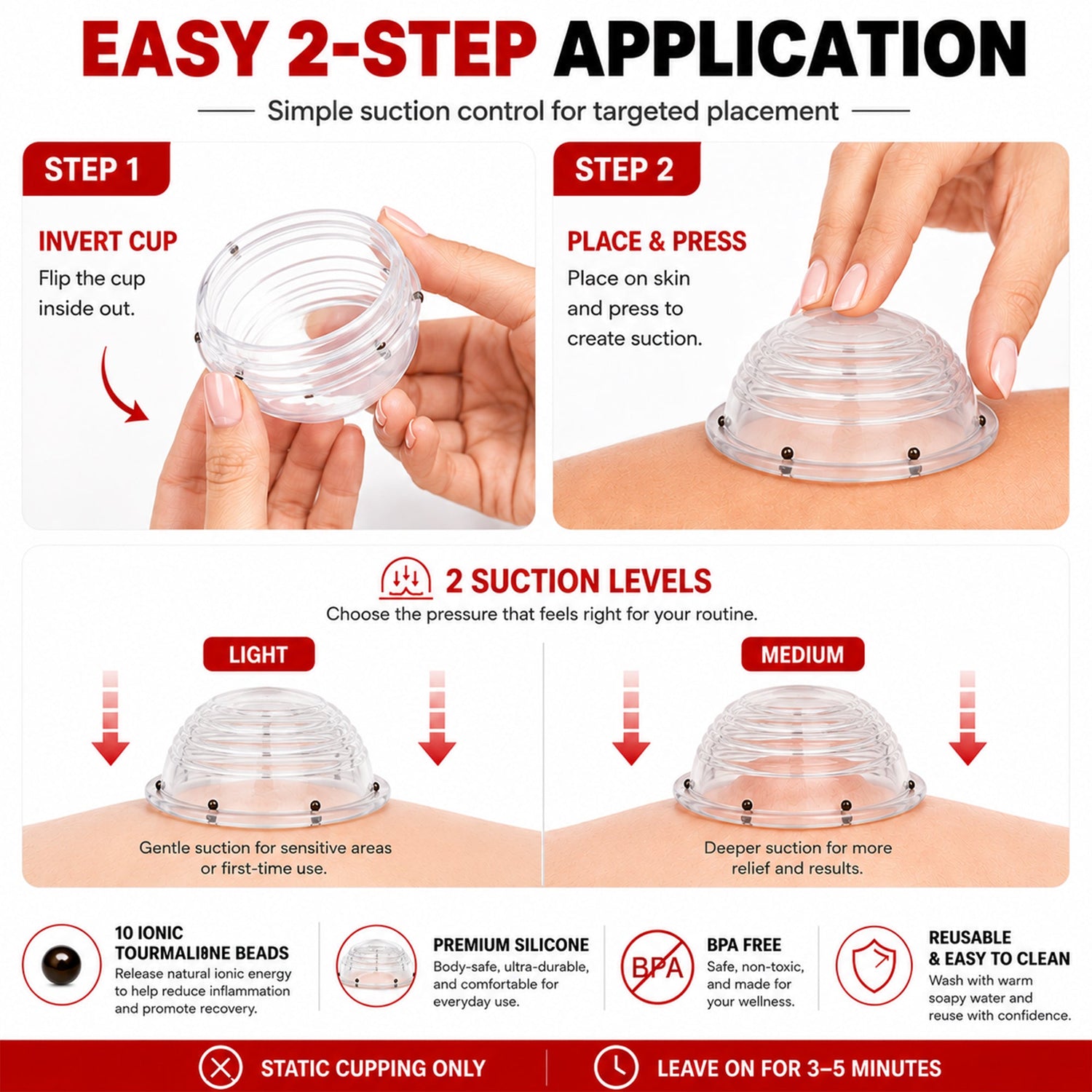 EASY 2-STEP APPLICATION

Simple suction control for targeted placement

STEP 1

INVERT CUP

Flip the cup inside out.

STEP 2

PLACE & PRESS

Place on skin and press to create suction.

2 SUCTION LEVELS

Choose the pressure that feels right for your routine.

LIGHT

Gentle suction for sensitive areas or first-time use.

MEDIUM

Deeper suction for more relief and results.

10 IONIC TOURMALI8NE BEADS

Release natural ionic energy to help reduce inflammation and promote recovery.

PREMIUM SILICONE

Body-safe, ultra-durable, and comfortable for everyday use.

BPA

BPA FREE

Safe, non-toxic, and made for your wellness.

REUSABLE & EASY TO CLEAN

Wash with warm soapy water and reuse with confidence.

STATIC CUPPING ONLY

LEAVE ON FOR 3–5 MINUTES