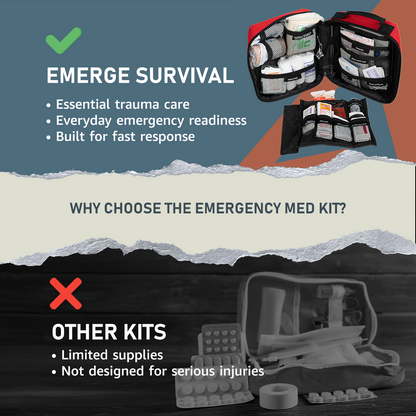 EMERGE SURVIVAL

• Essential trauma care
• Everyday emergency readiness
• Built for fast response

WHY CHOOSE THE EMERGENCY MED KIT?

OTHER KITS

• Limited supplies
• Not designed for serious injuries