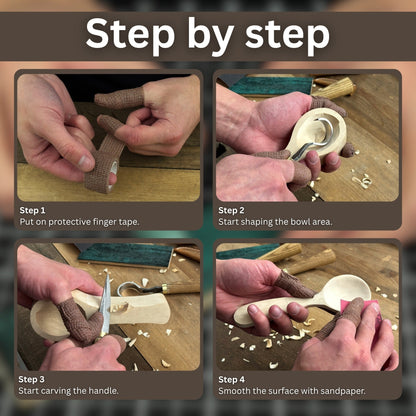 Step by step

Step 1
Put on protective finger tape.

Step 2
Start shaping the bowl area.

Step 3
Start carving the handle.

Step 4
Smooth the surface with sandpaper.